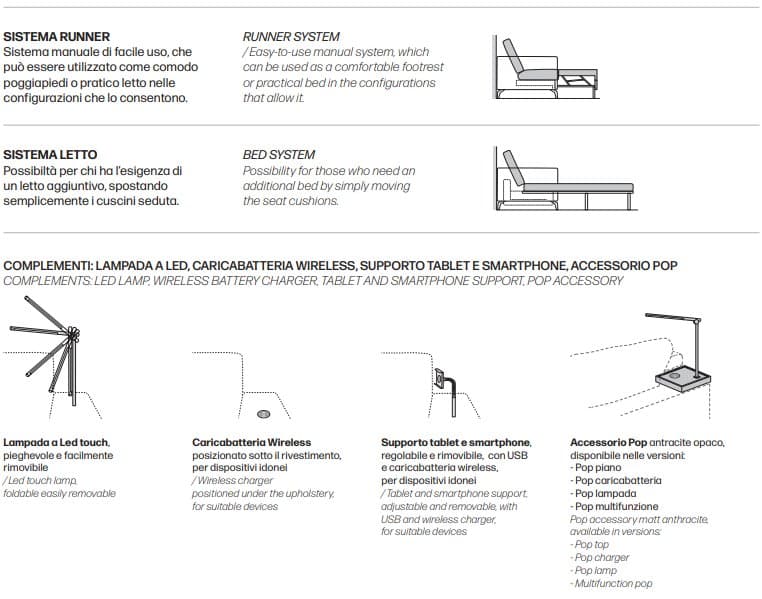 SISTEMA RUNNER
Sistema manuale di facile uso, che può essere utilizzato come comodo poggiapiedi o pratico letto nelle configurazioni che lo consentono.

RUNNER SYSTEM
/ Easy-to-use manual system, which can be used as a comfortable footrest or practical bed in the configurations that allow it.

SISTEMA LETTO
Possibiltà per chi ha l'esigenza di un letto aggiuntivo, spostando semplicemente i cuscini seduta.

BED SYSTEM
Possibility for those who need an additional bed by simply moving the seat cushions.

COMPLEMENTI: LAMPADA A LED, CARICABATTERIA WIRELESS, SUPPORTO TABLET E SMARTPHONE, ACCESSORIO POP
COMPLEMENTS: LED LAMP, WIRELESS BATTERY CHARGER, TABLET AND SMARTPHONE SUPPORT, POP ACCESSORY

Lampada a Led touch, pieghevole e facilmente rimovibile
/ Led touch lamp, foldable easily removable

Caricabatteria Wireless posizionato sotto il rivestimento, per dispositivi idonei
/ Wireless charger positioned under the upholstery, for suitable devices

Supporto tablet e smartphone, regolabile e rimovibile, con USB e caricabatteria wireless, per dispositivi idonei
/ Tablet and smartphone support, adjustable and removable, with USB and wireless charger, for suitable devices

Accessorio Pop antracite opaco, disponibile nelle versioni:
- Pop piano
- Pop caricabatteria
- Pop lampada
- Pop multifunzione
Pop accessory matt anthracite, available in versions:
- Pop top
- Pop charger
- Pop lamp
- Multifunction pop