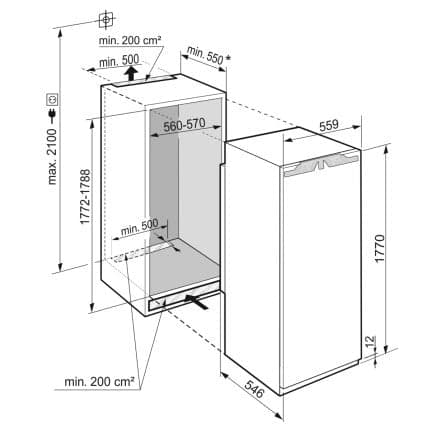 min. 200 cm²

min. 500

min. 550 *

max. 2100

560-570

559

1772-1788

min. 500

1770

12

min. 200 cm²

546